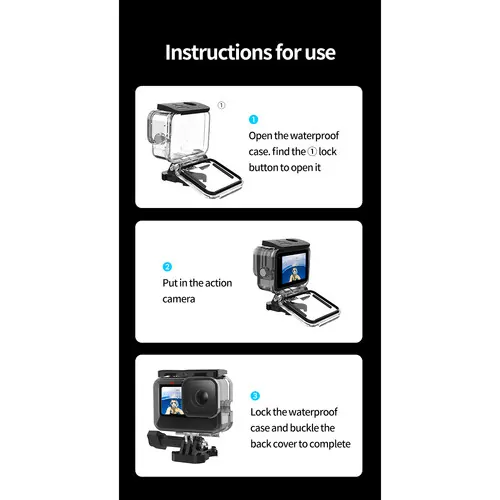 Instructions for use

①

1
Open the waterproof case. find the ① lock button to open it

2
Put in the action camera

3
Lock the waterproof case and buckle the back cover to complete