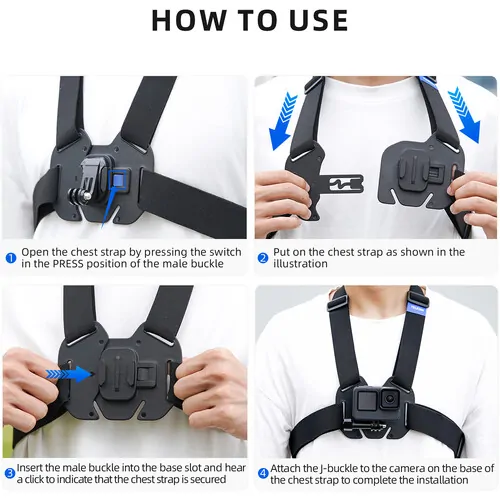 HOW TO USE

1 Open the chest strap by pressing the switch in the PRESS position of the male buckle

2 Put on the chest strap as shown in the illustration

3 Insert the male buckle into the base slot and hear a click to indicate that the chest strap is secured

4 Attach the J-buckle to the camera on the base of the chest strap to complete the installation